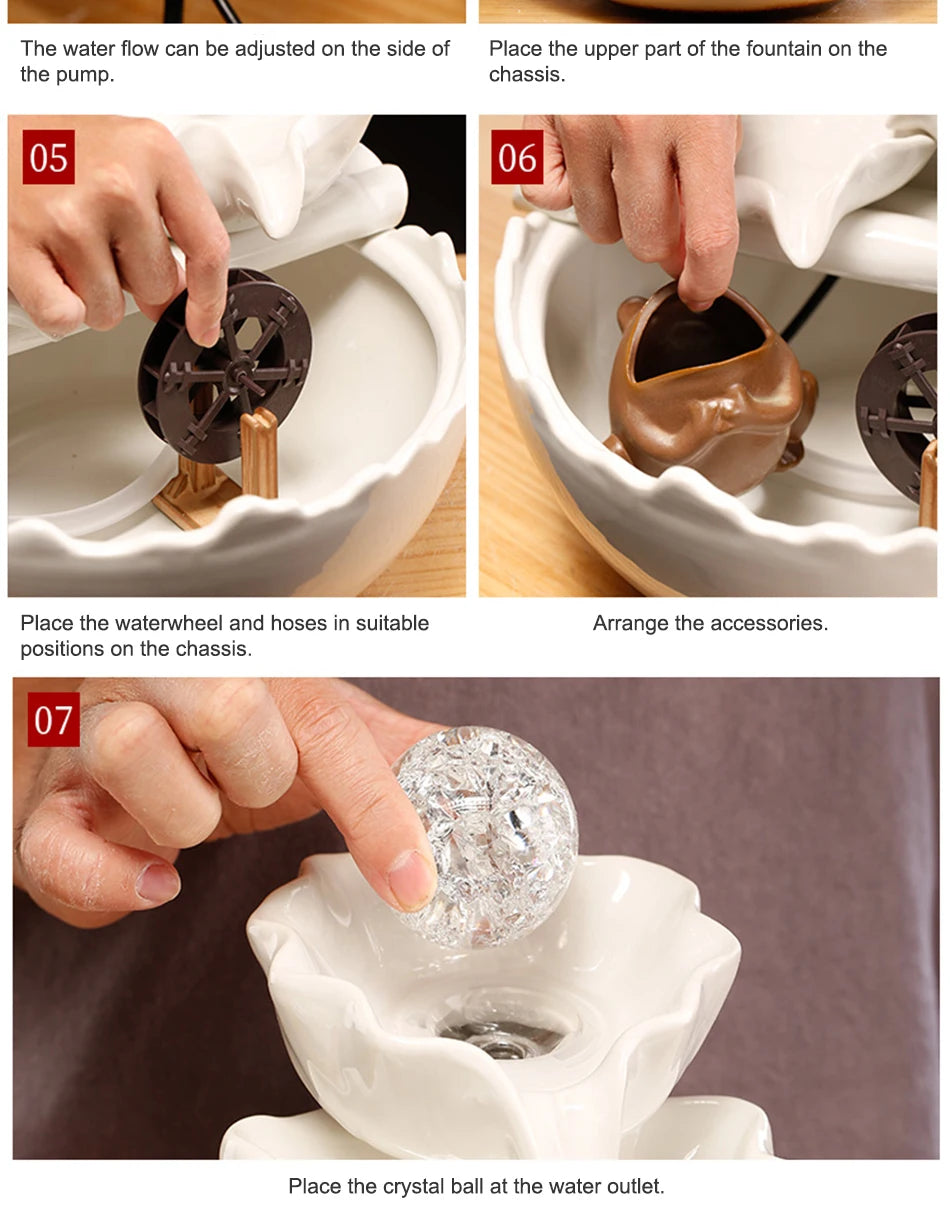 The water flow can be adjusted on the side of the pump.

Place the upper part of the fountain on the chassis.

05

06

Place the waterwheel and hoses in suitable positions on the chassis.

Arrange the accessories.

07

Place the crystal ball at the water outlet.